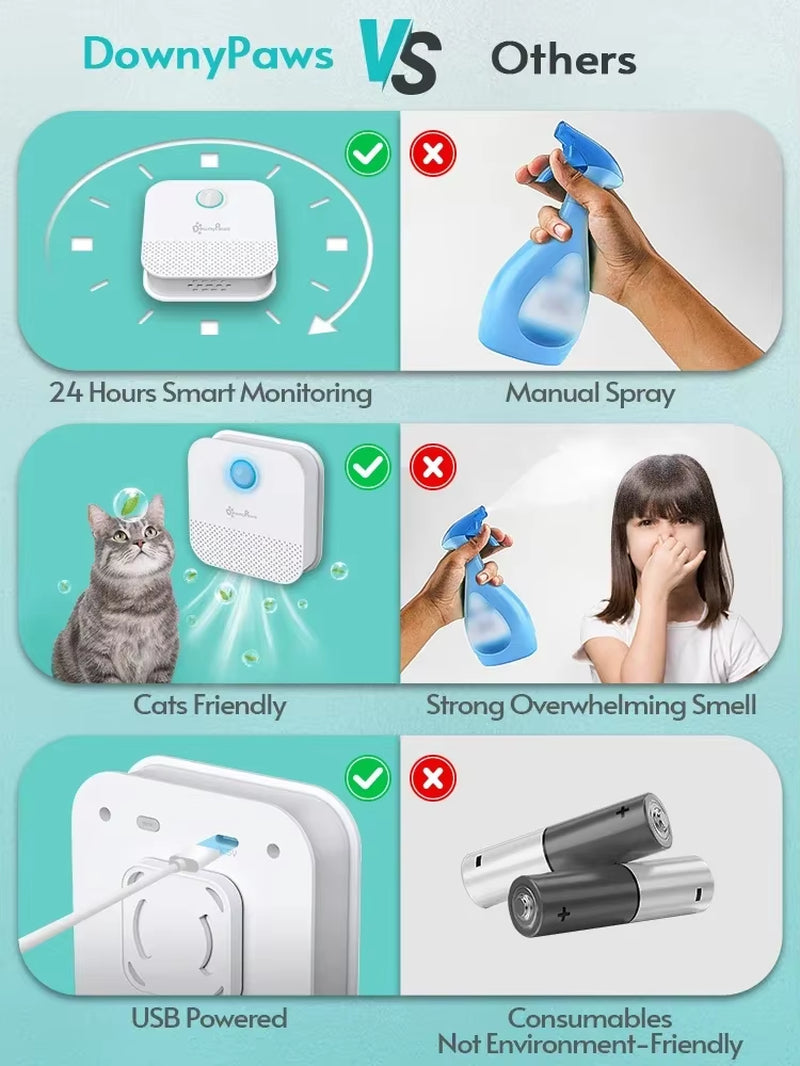 DownyPaws VS Others

DownyPaws

24 Hours Smart Monitoring

Manual Spray

DownyPaws

Cats Friendly

Strong Overwhelming Smell

USB Powered

Consumables
Not Environment-Friendly