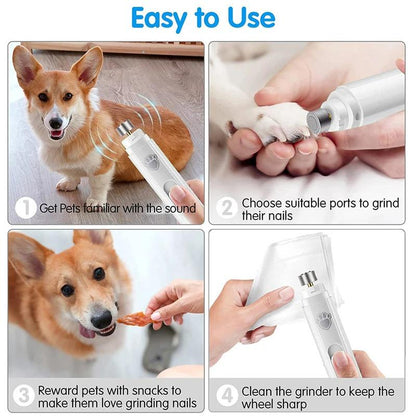 Easy to Use

1 Get Pets familiar with the sound

2 Choose suitable ports to grind their nails

3 Reward pets with snacks to make them love grinding nails

4 Clean the grinder to keep the wheel sharp