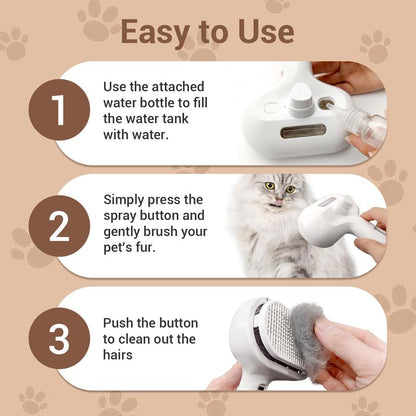 Easy to Use

1

Use the attached water bottle to fill the water tank with water.

2

Simply press the spray button and gently brush your pet's fur.

3

Push the button to clean out the hairs