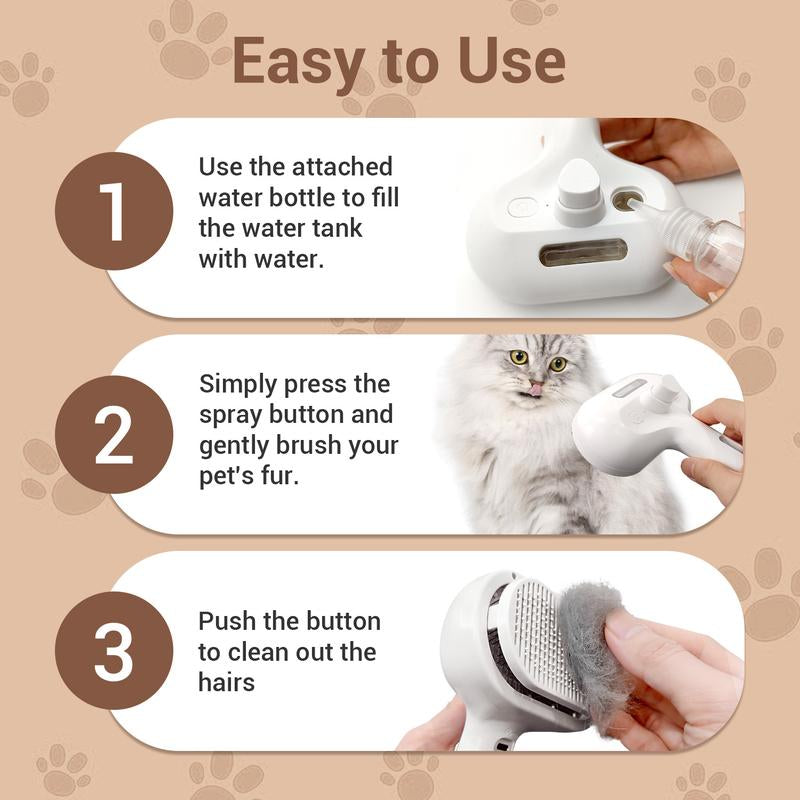 Easy to Use

1

Use the attached water bottle to fill the water tank with water.

2

Simply press the spray button and gently brush your pet's fur.

3

Push the button to clean out the hairs